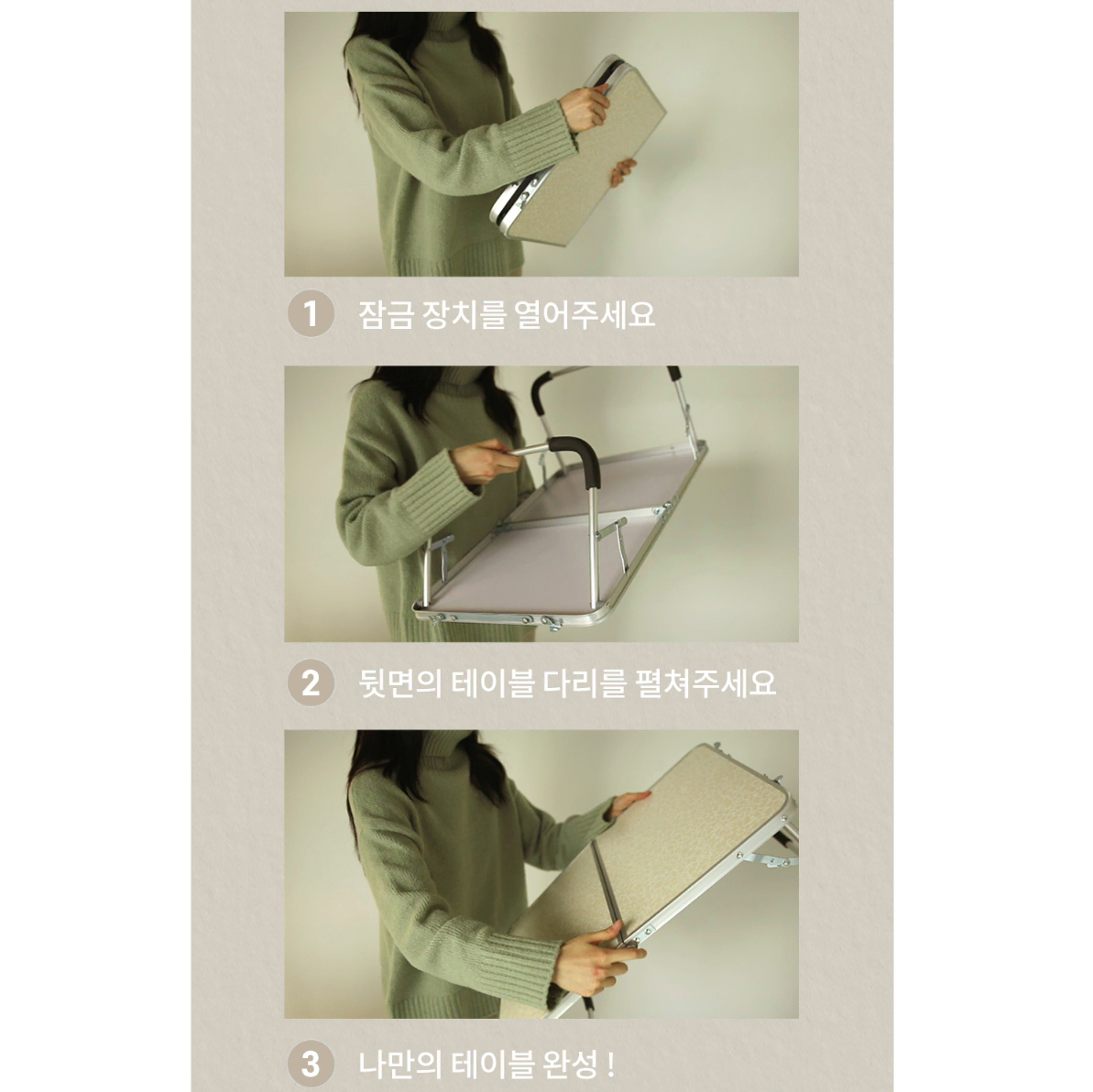 1 잠금 장치를 열어주세요

2 뒷면의 테이블 다리를 펼쳐주세요

3 나만의 테이블 완성 !